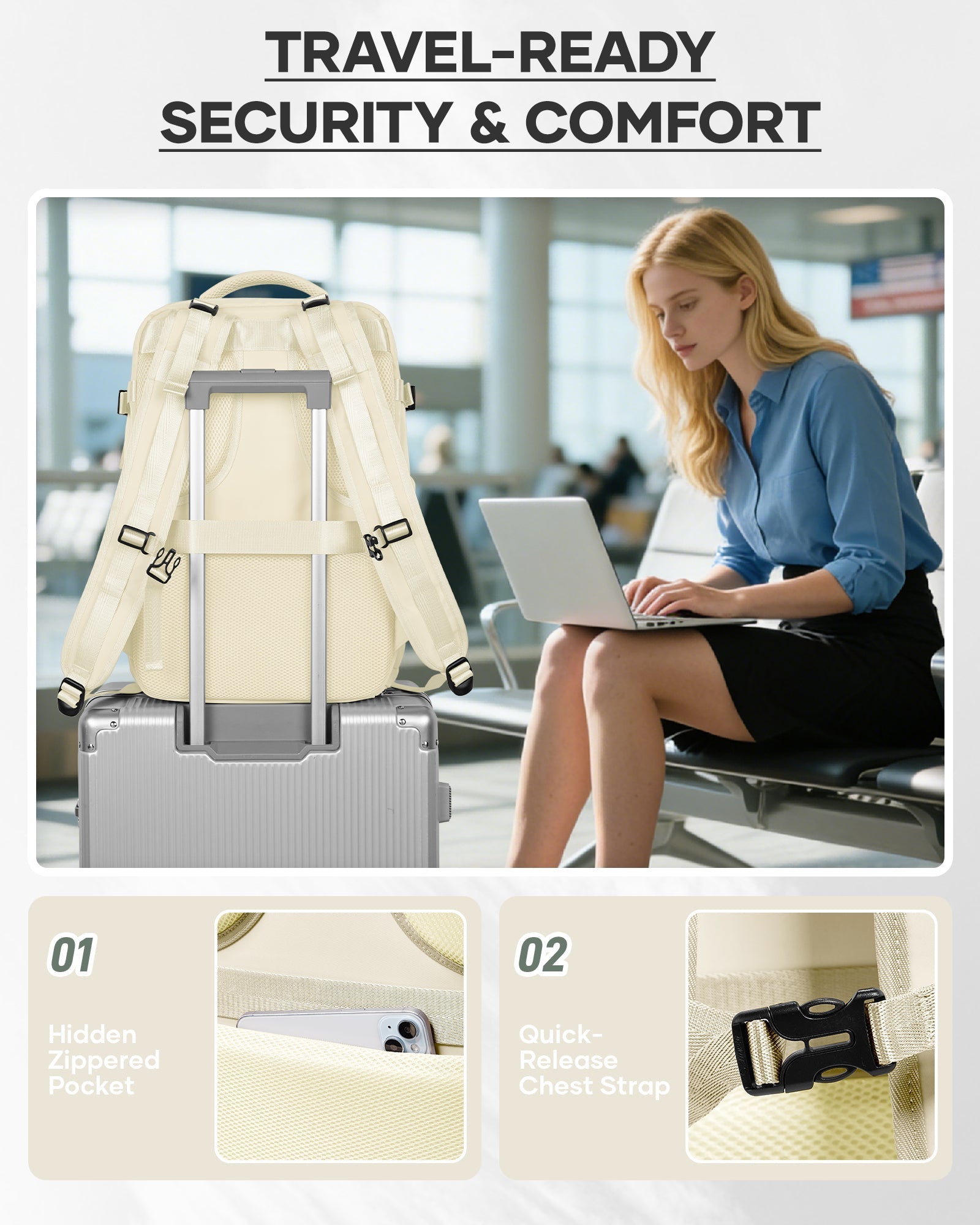 TRAVEL-READY
SECURITY & COMFORT

01

Hidden Zippered Pocket

02

Quick-Release Chest Strap